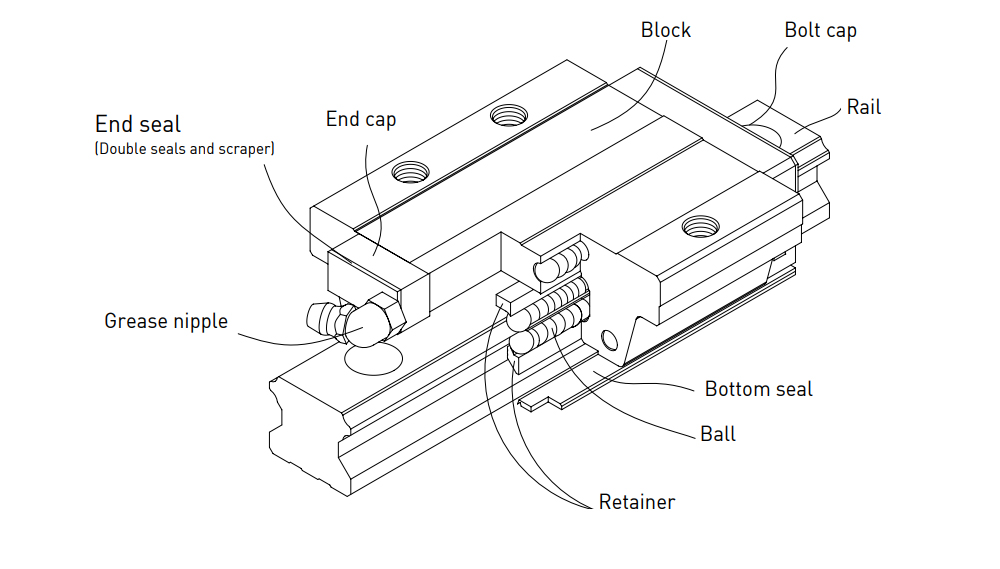 Block
Bolt cap
Rail
End seal
(Double seals and scraper)
End cap
Grease nipple
Bottom seal
Ball
Retainer