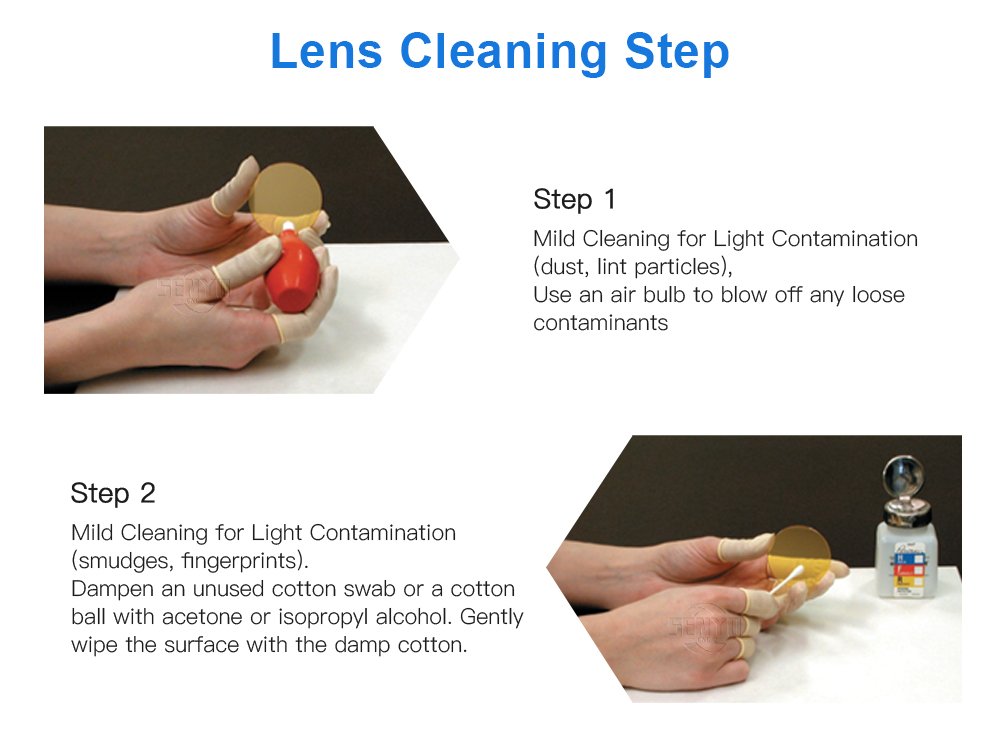 Lens Cleaning Step

Step 1

Mild Cleaning for Light Contamination (dust, lint particles),
Use an air bulb to blow off any loose contaminants

Step 2

Mild Cleaning for Light Contamination (smudges, fingerprints).
Dampen an unused cotton swab or a cotton ball with acetone or isopropyl alcohol. Gently wipe the surface with the damp cotton.