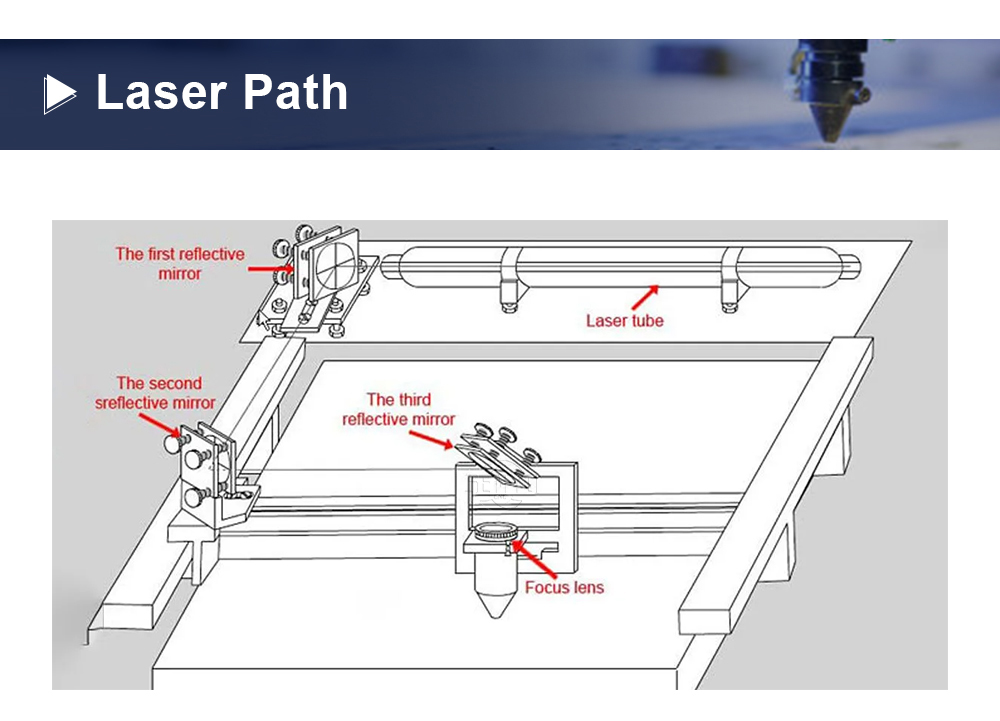 Laser Path

The first reflective mirror

Laser tube

The second sreflective mirror

The third reflective mirror

Focus lens